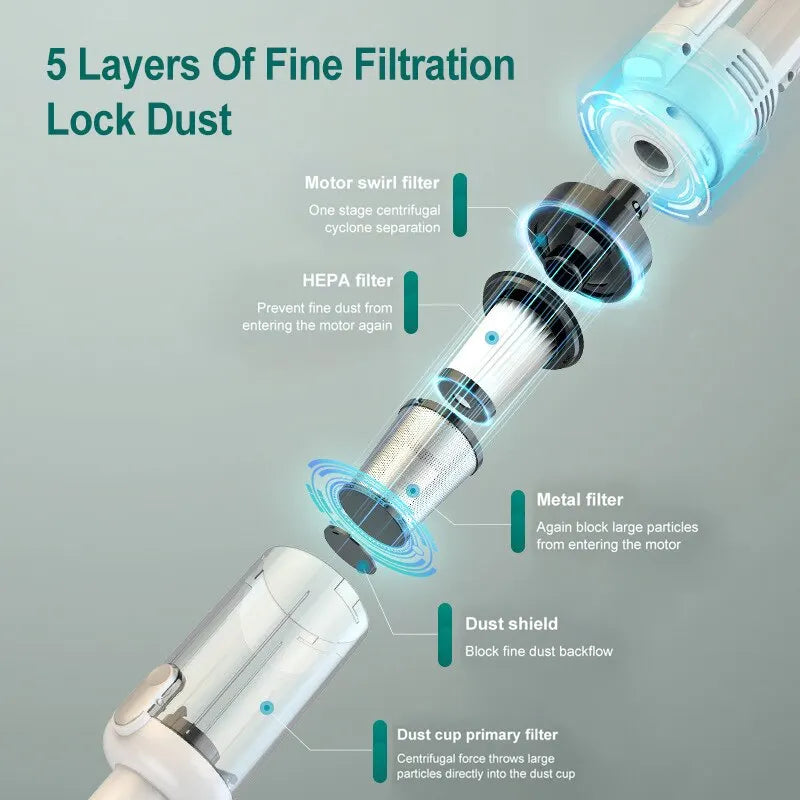 5 Layers Of Fine Filtration Lock Dust

Motor swirl filter
One stage centrifugal cyclone separation

HEPA filter
Prevent fine dust from entering the motor again

Metal filter
Again block large particles from entering the motor

Dust shield
Block fine dust backflow

Dust cup primary filter
Centrifugal force throws large particles directly into the dust cup